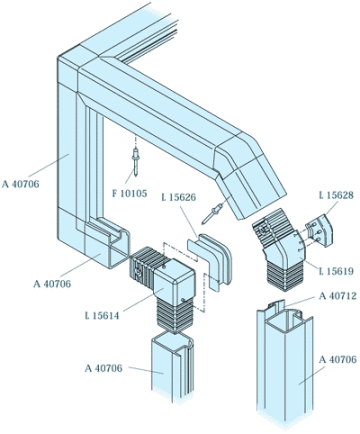 A 40706

F 10105

L 15626

L 15628

L 15619

A 40706

L 15614

A 40712

A 40706

A 40706